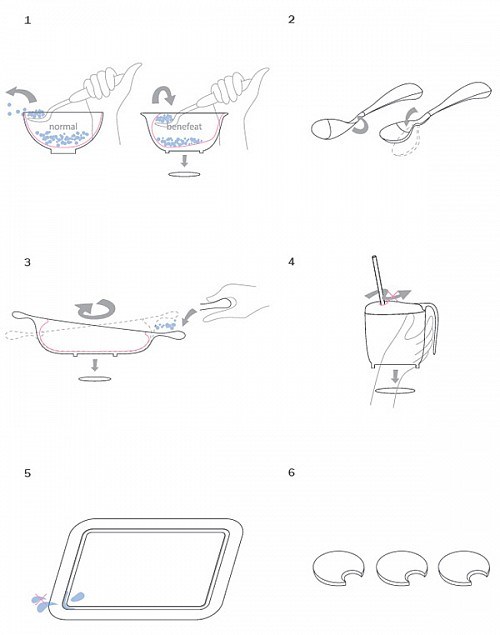 1

normal

benefeat

2

3

4

5

6